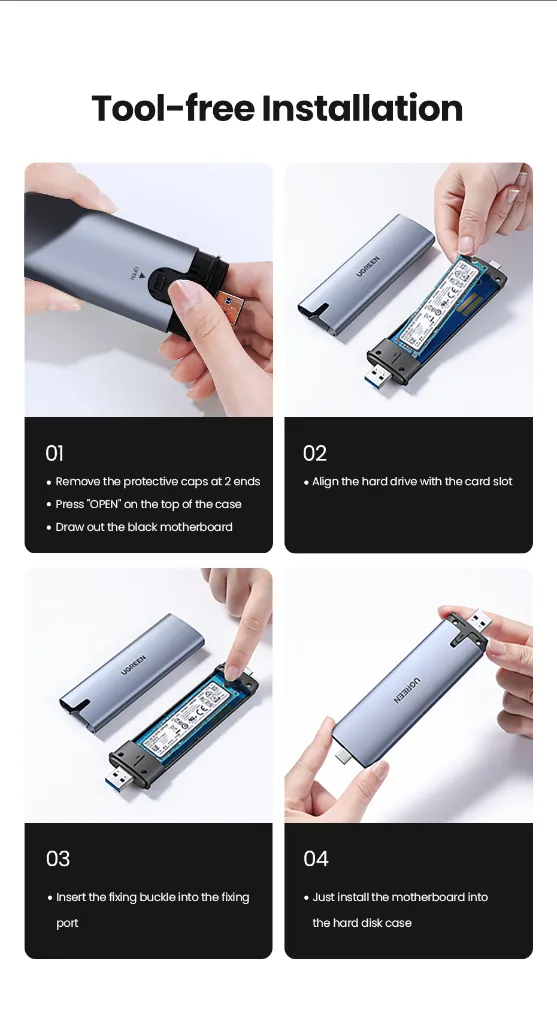 Tool-free Installation

OPEN

01
• Remove the protective caps at 2 ends
• Press "OPEN" on the top of the case
• Draw out the black motherboard

UGREEN

02
• Align the hard drive with the card slot

UGREEN

03
• Insert the fixing buckle into the fixing port

UGREEN

04
• Just install the motherboard into the hard disk case