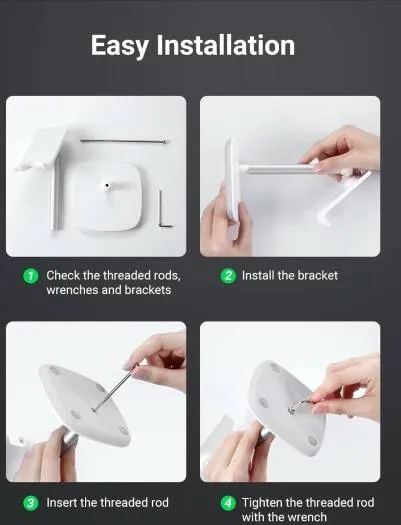 Easy Installation

1 Check the threaded rods, wrenches and brackets

2 Install the bracket

3 Insert the threaded rod

4 Tighten the threaded rod with the wrench